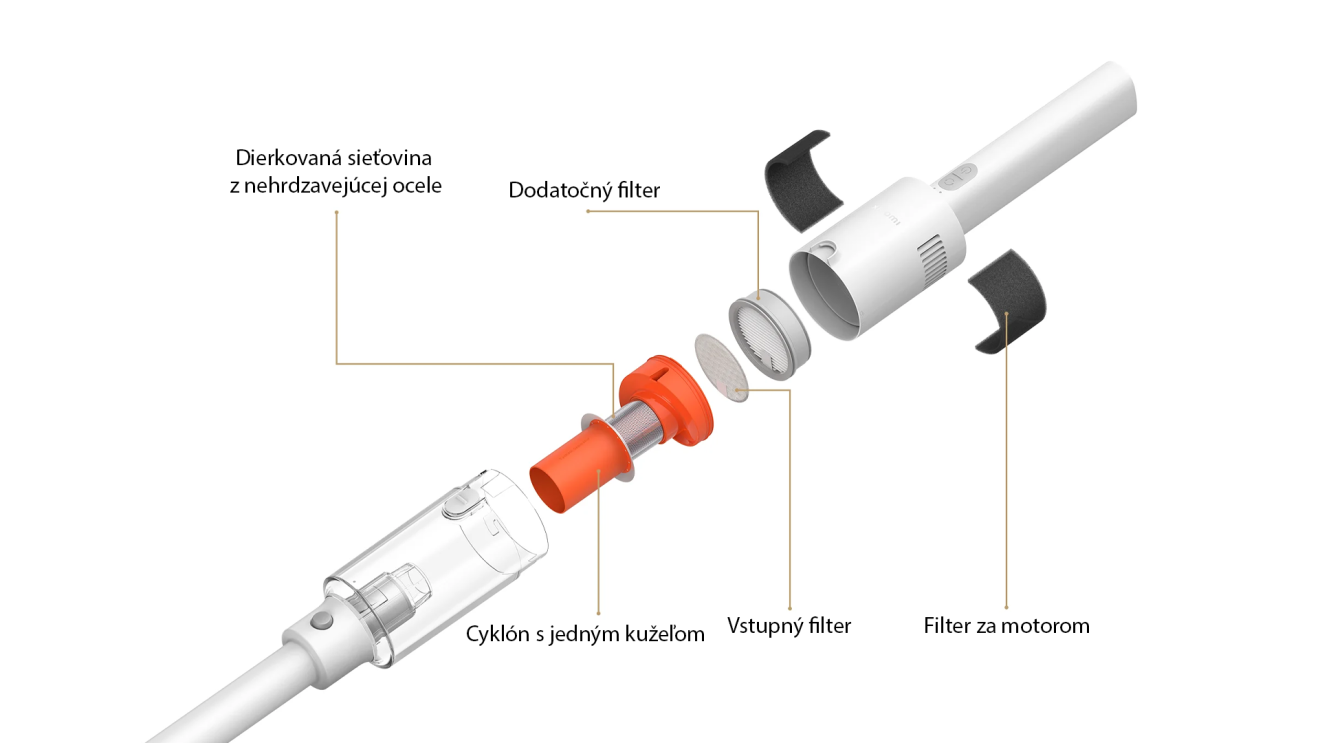 Dierkovaná sieťovina z nehrdzavejúcej ocele

Dodatočný filter

Cyklón s jedným kužeľom

Vstupný filter

Filter za motorom