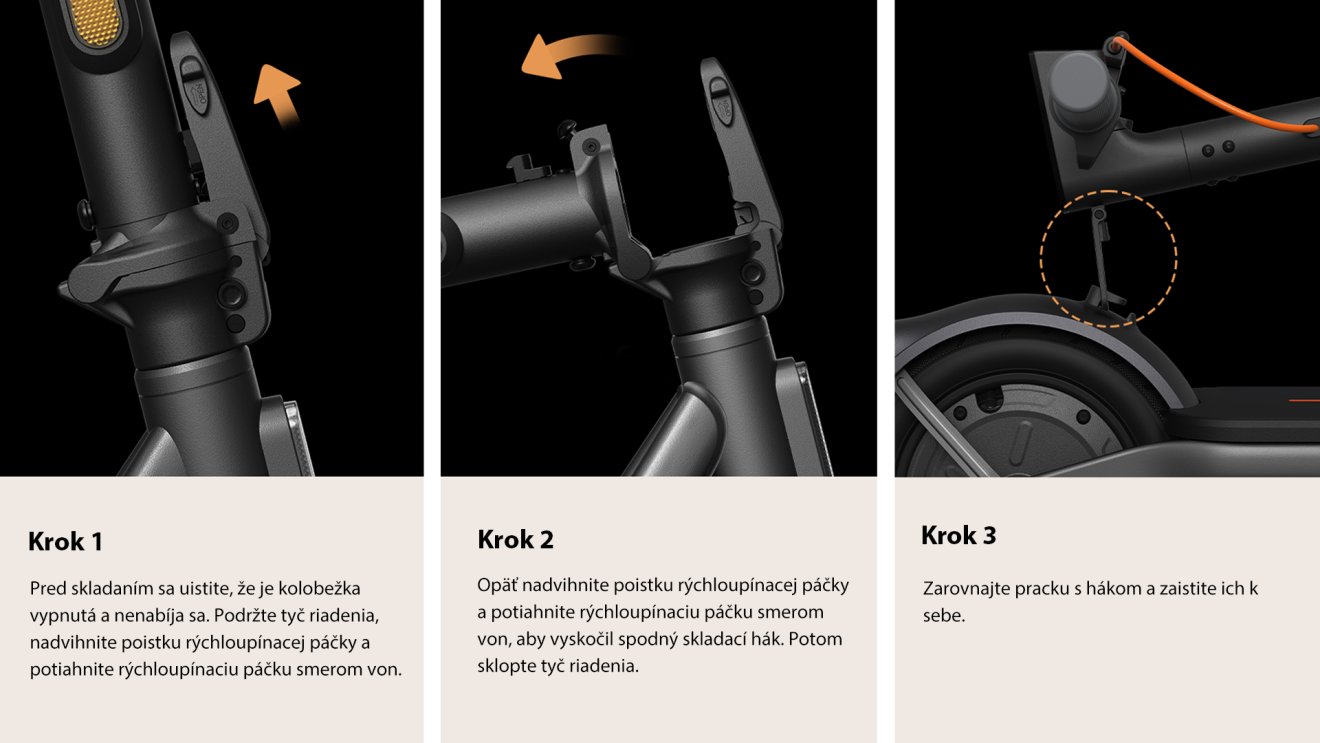 Krok 1

Pred skladaním sa uistite, že je kolobežka vypnutá a nenabíja sa. Podržte tyč riadenia, nadvihnite poistku rýchloupínacej páčky a potiahnite rýchloupínaciu páčku smerom von.

Krok 2

Opäť nadvihnite poistku rýchloupínacej páčky a potiahnite rýchloupínaciu páčku smerom von, aby vyskočil spodný skladací hák. Potom sklopte tyč riadenia.

Krok 3

Zarovnajte pracku s hákom a zaistite ich k sebe.